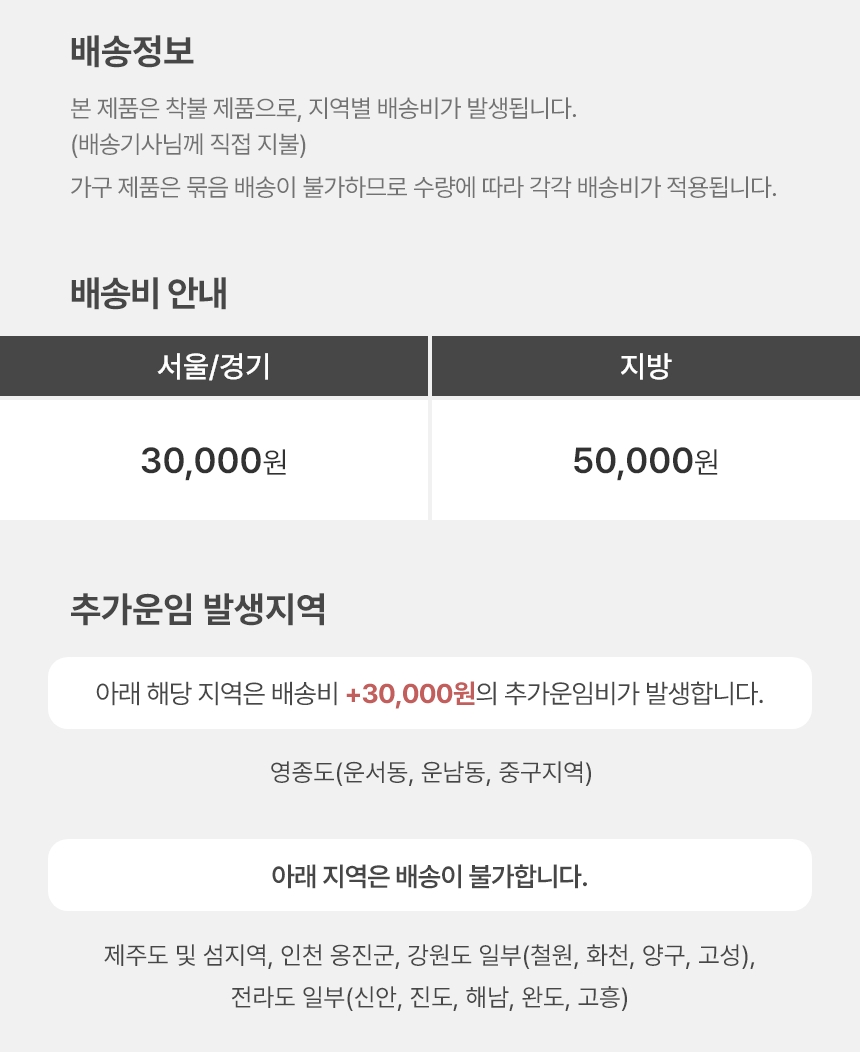 배송정보

본 제품은 착불 제품으로, 지역별 배송비가 발생됩니다.
(배송기사님께 직접 지불)
가구 제품은 묶음 배송이 불가하므로 수량에 따라 각각 배송비가 적용됩니다.

배송비 안내

| 서울/경기 | 지방 |
|---|---|
| 30,000원 | 50,000원 |

추가운임 발생지역

아래 해당 지역은 배송비 +30,000원의 추가운임비가 발생합니다.

영종도(운서동, 운남동, 중구지역)

아래 지역은 배송이 불가합니다.

제주도 및 섬지역, 인천 옹진군, 강원도 일부(철원, 화천, 양구, 고성), 전라도 일부(신안, 진도, 해남, 완도, 고흥)